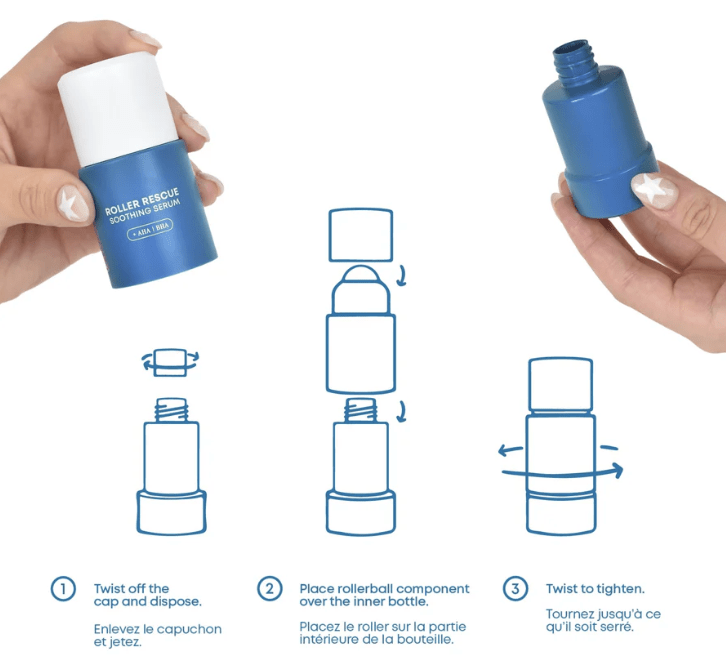 ROLLER RESCUE
SOOTHING SERUM
+ AHA | BHA

1 Twist off the cap and dispose.

Enlevez le capuchon et jetez.

2 Place rollerball component over the inner bottle.

Placez le roller sur la partie intérieure de la bouteille.

3 Twist to tighten.

Tournez jusqu'à ce qu'il soit serré.